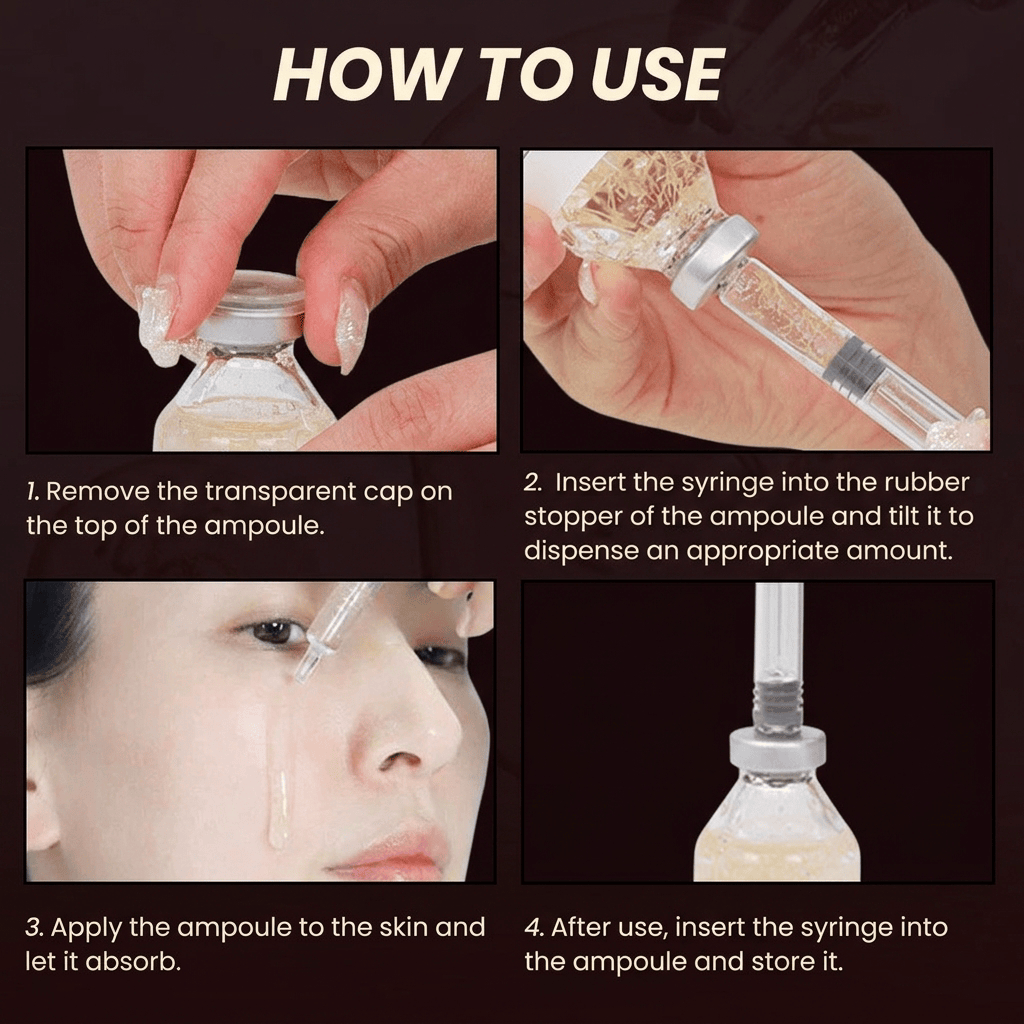 HOW TO USE

1. Remove the transparent cap on the top of the ampoule.

2. Insert the syringe into the rubber stopper of the ampoule and tilt it to dispense an appropriate amount.

3. Apply the ampoule to the skin and let it absorb.

4. After use, insert the syringe into the ampoule and store it.